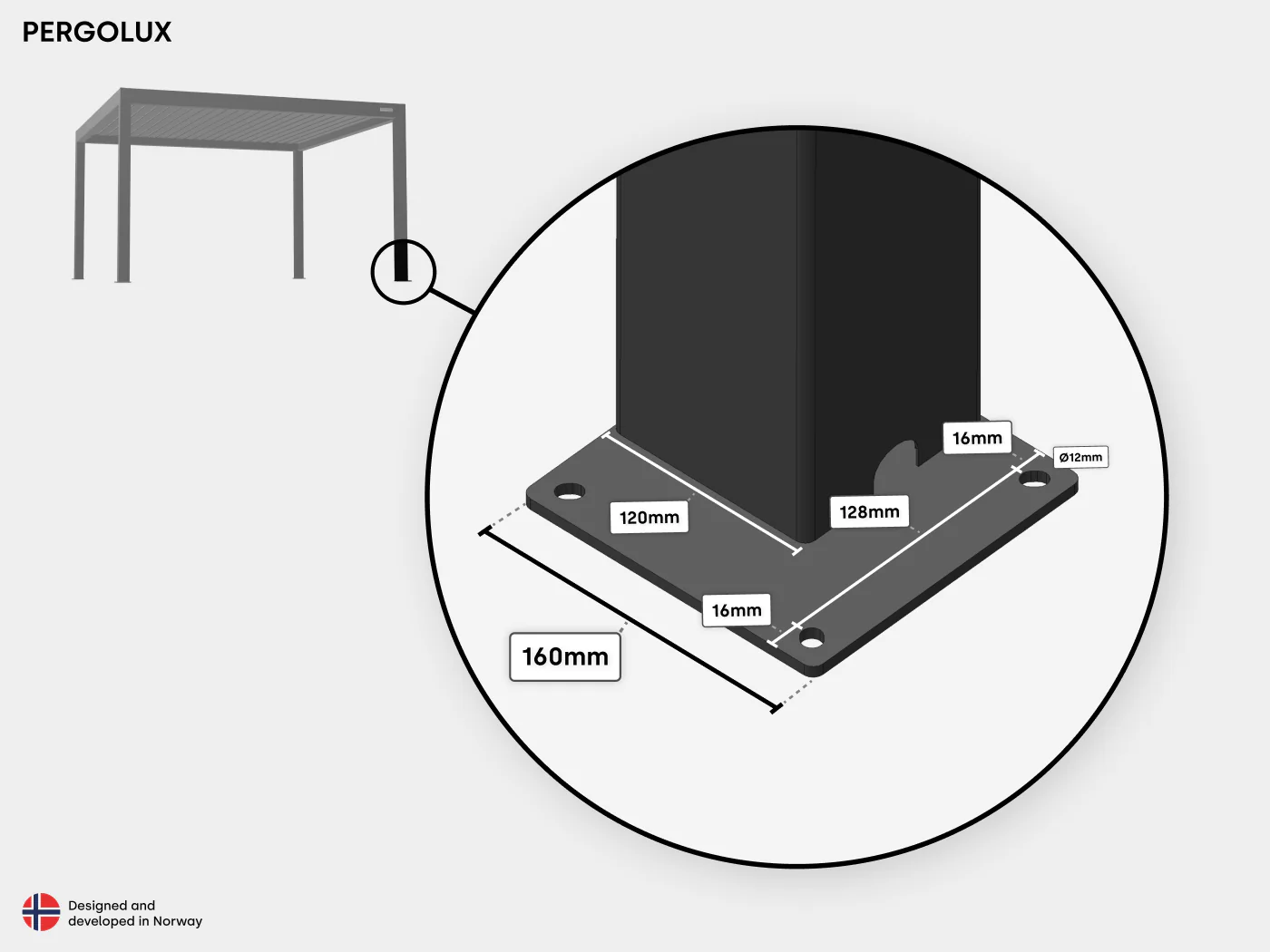 PERGOLUX

16mm

Ø12mm

120mm

128mm

16mm

160mm

Designed and developed in Norway